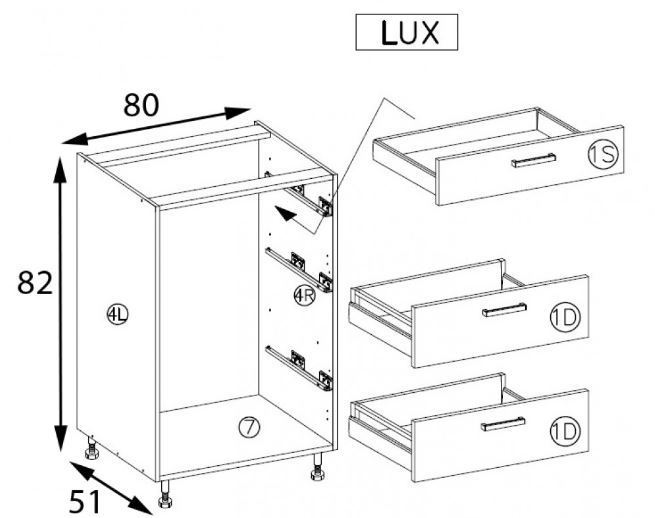 LUX

80

82

51

4L

4R

7

1S

1D

1D