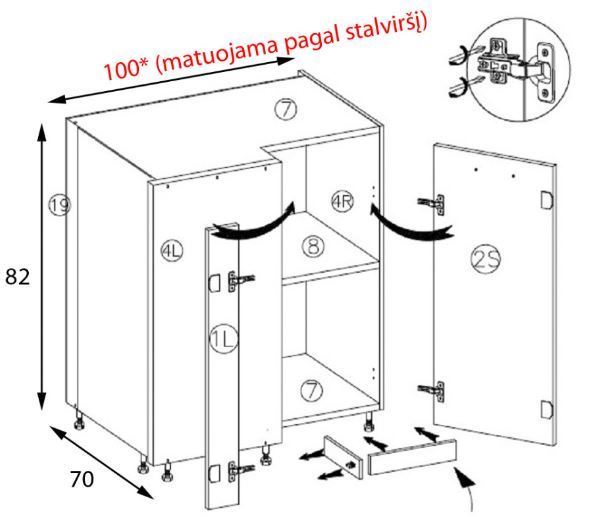 100* (matuojama pagal stalviršį)

7

19

4R

4L

8

2S

82

1L

7

70