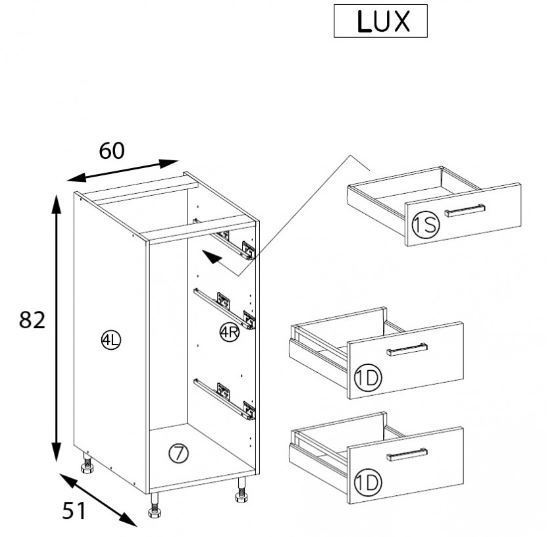 LUX

60

82

51

4L

4R

7

1S

1D

1D