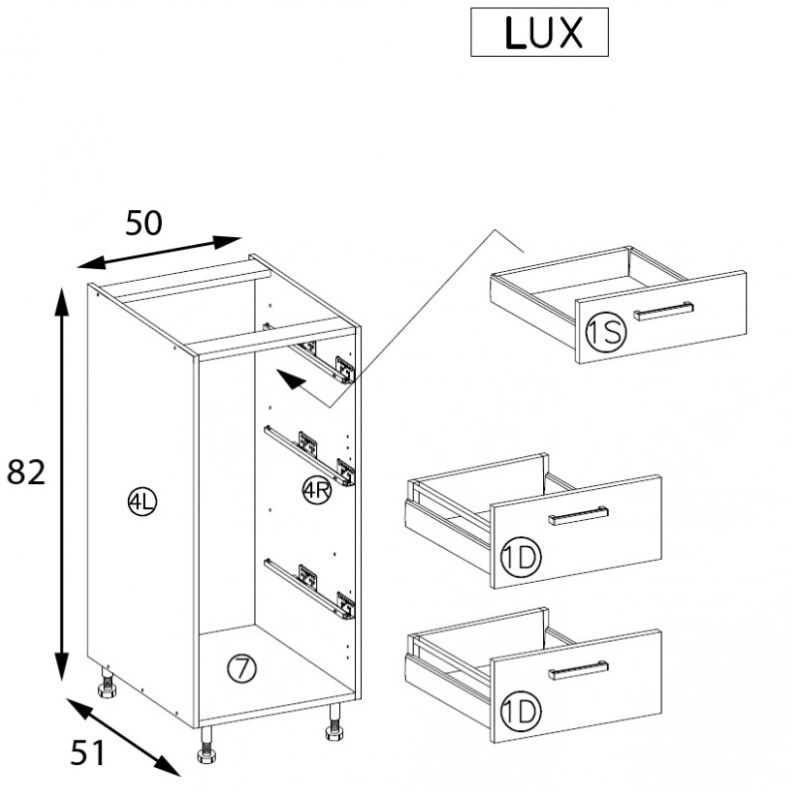 LUX

50

82

51

4L

4R

7

1S

1D

1D