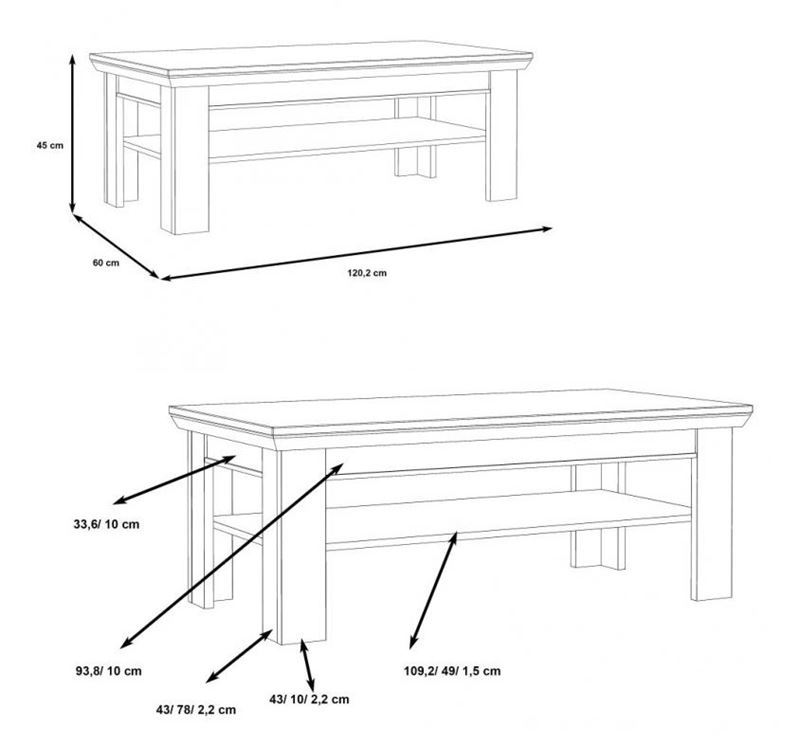 45 cm

60 cm

120,2 cm

33,6/ 10 cm

93,8/ 10 cm

43/ 78/ 2,2 cm

43/ 10/ 2,2 cm

109,2/ 49/ 1,5 cm