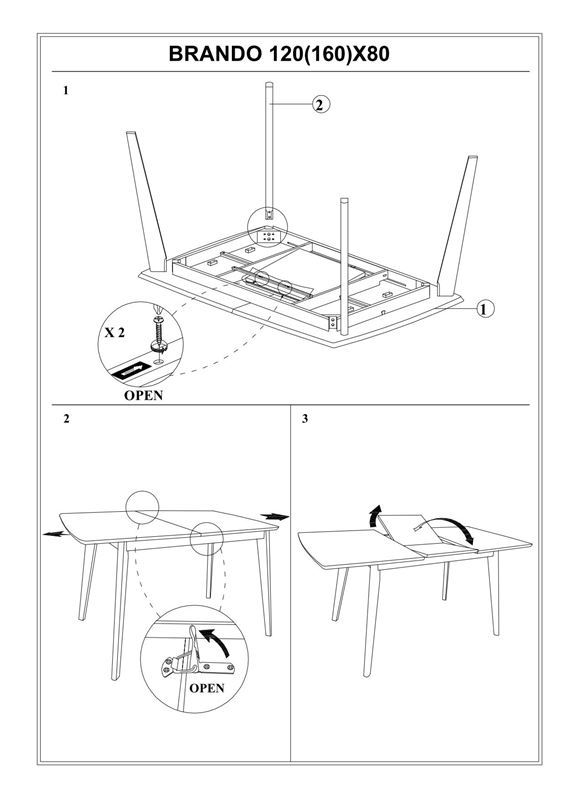 BRANDO 120(160)X80

1

2

1

X 2

OPEN

2

OPEN

3