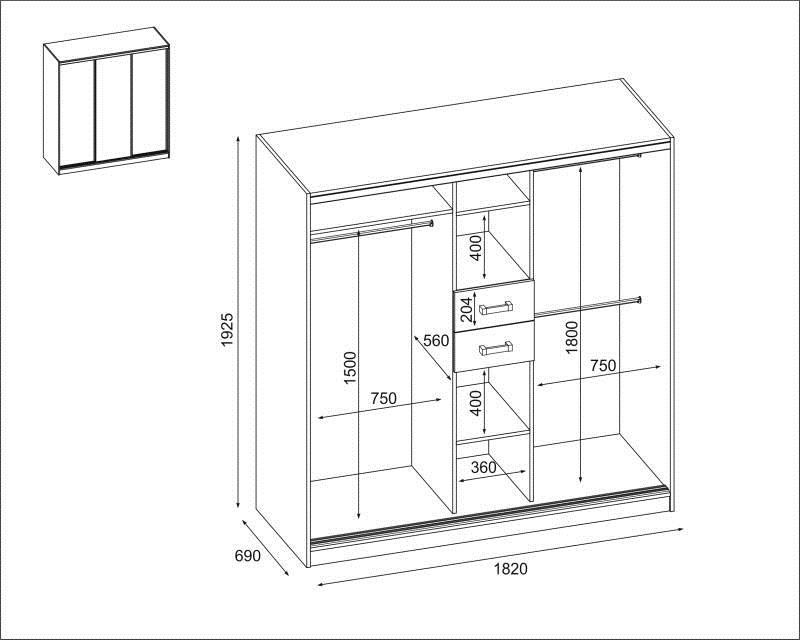 1925
400
204
560
1500
1800
750
750
400
360
690
1820