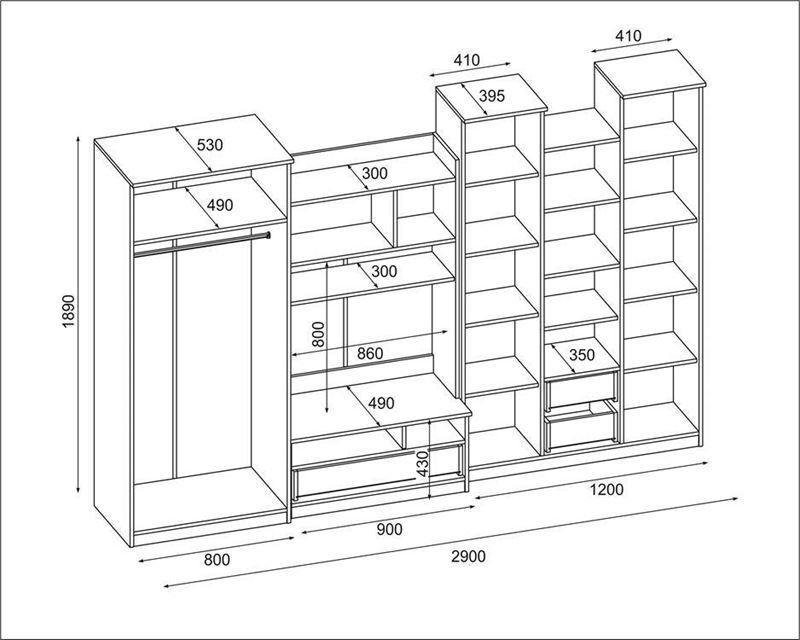 410
410
395
530
300
490
300
1890
800
860
350
490
430
1200
900
800
2900