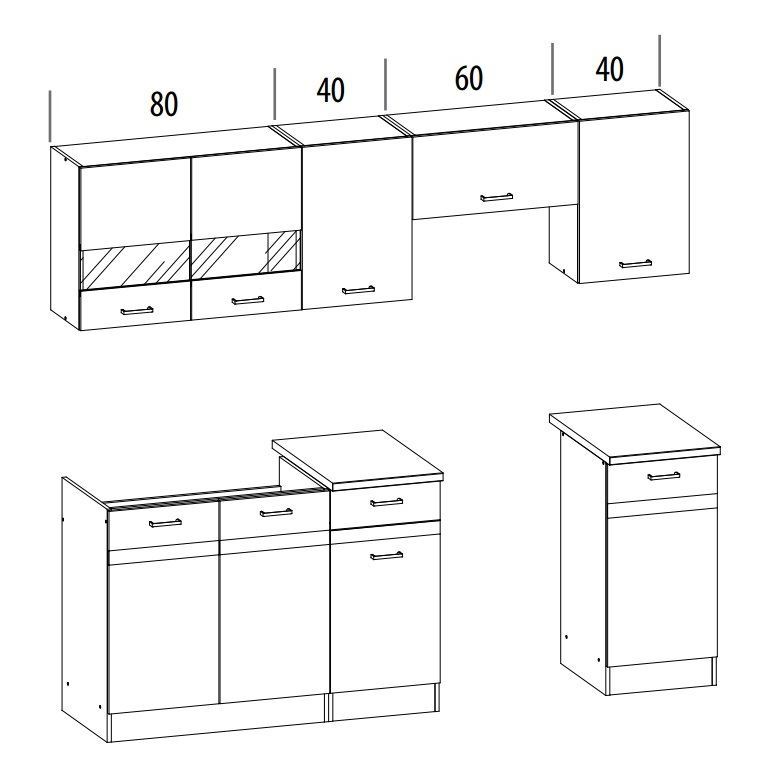 80 40 60 40