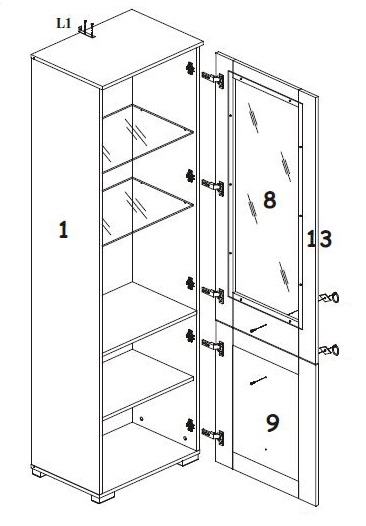 L1

1

8

13

9